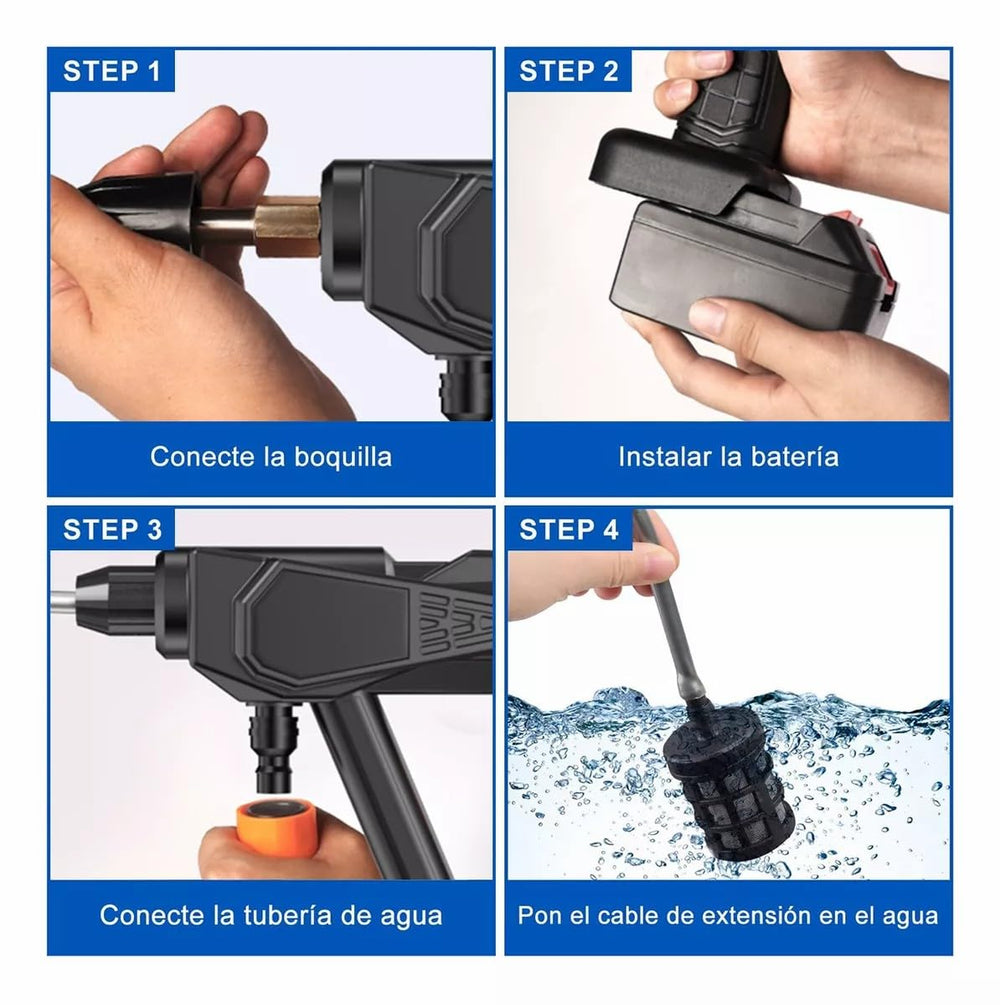 STEP 1

Conecte la boquilla

STEP 2

Instalar la batería

STEP 3

Conecte la tubería de agua

STEP 4

Pon el cable de extensión en el agua